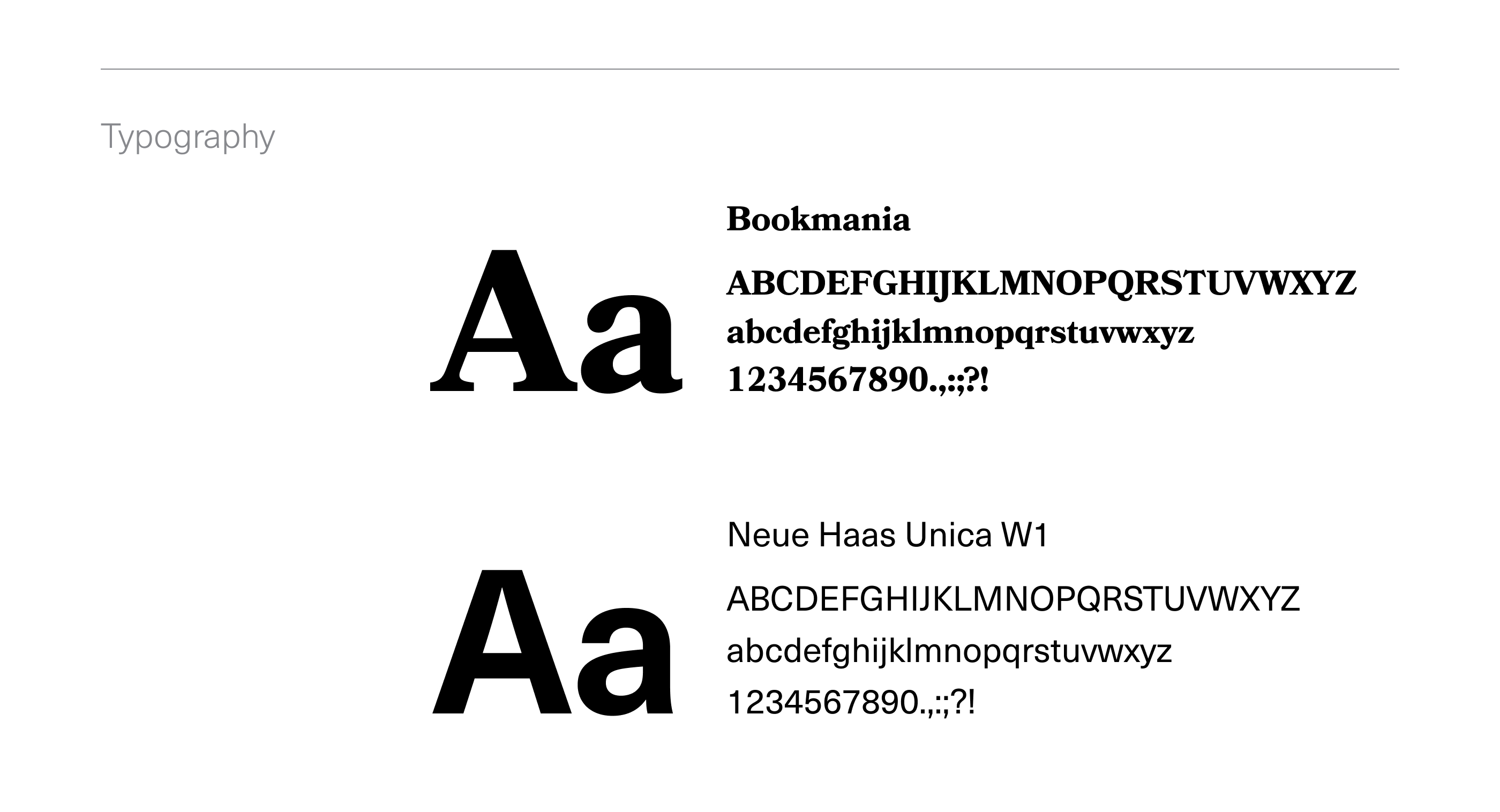 Typography

Aa

Bookmania

ABCDEFGHIJKLMNOPQRSTUVWXYZ
abcdefghijklmnopqrstuvwxyz
1234567890.,:;?!

Aa

Neue Haas Unica W1

ABCDEFGHIJKLMNOPQRSTUVWXYZ
abcdefghijklmnopqrstuvwxyz
1234567890.,:;?!